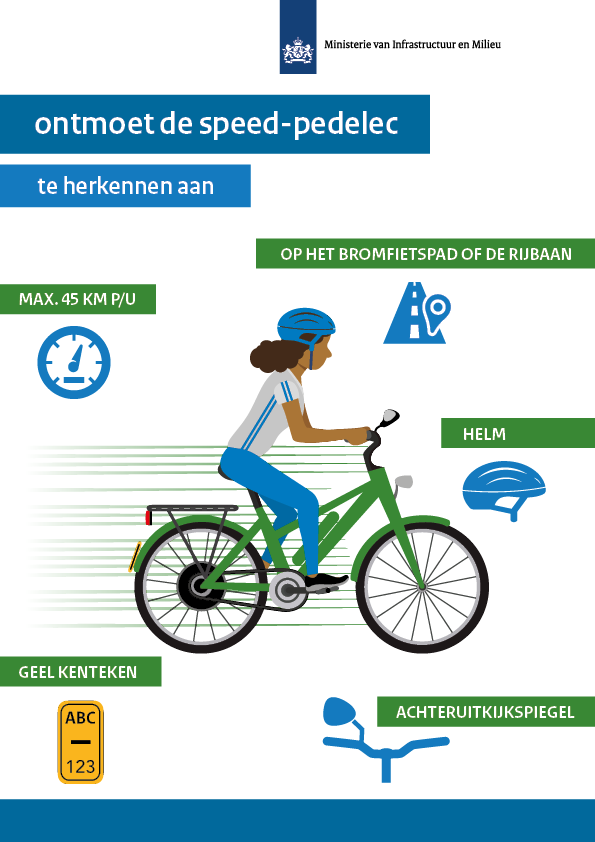 Ministerie van Infrastructuur en Milieu

ontmoet de speed-pedelec

te herkennen aan

OP HET BROMFIETSPAD OF DE RIJBAAN

MAX. 45 KM P/U

HELM

GEEL KENTEKEN

ABC
—
123

ACHTERUITKIJKSPIEGEL